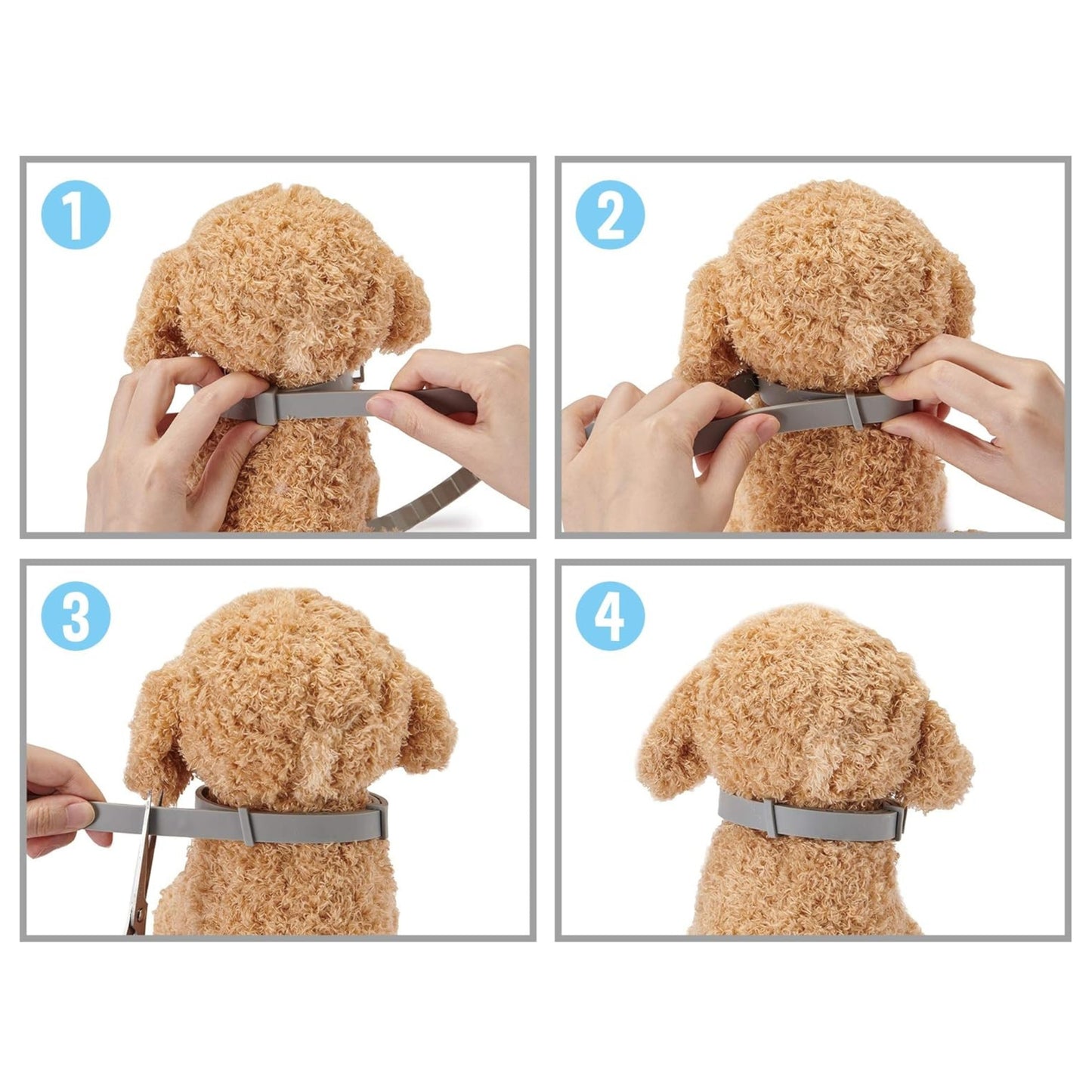 1

2

3

4